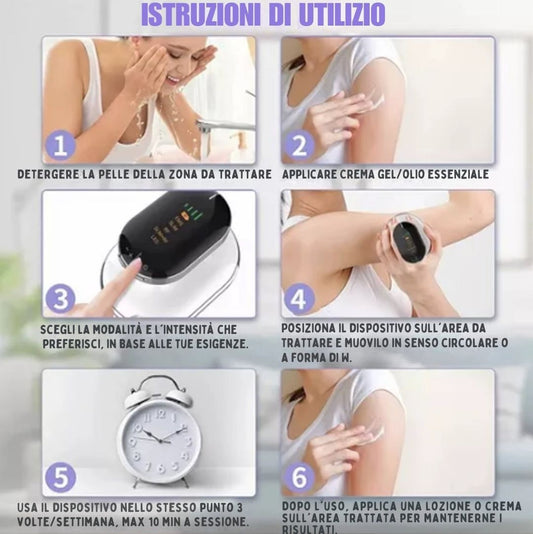 ISTRUZIONI DI UTILIZIO

1
DETERGERE LA PELLE DELLA ZONA DA TRATTARE

2
APPLICARE CREMA GEL/OLIO ESSENZIALE

3
SCEGLI LA MODALITÀ E L'INTENSITÀ CHE PREFERISCI, IN BASE ALLE TUE ESIGENZE.

4
POSIZIONA IL DISPOSITIVO SULL'AREA DA TRATTARE E MUOVILO IN SENSO CIRCOLARE O A FORMA DI W.

5
USA IL DISPOSITIVO NELLO STESSO PUNTO 3 VOLTE/SETTIMANA, MAX 10 MIN A SESSIONE.

6
DOPO L'USO, APPLICA UNA LOZIONE O CREMA SULL'AREA TRATTATA PER MANTENERNE I RISULTATI.